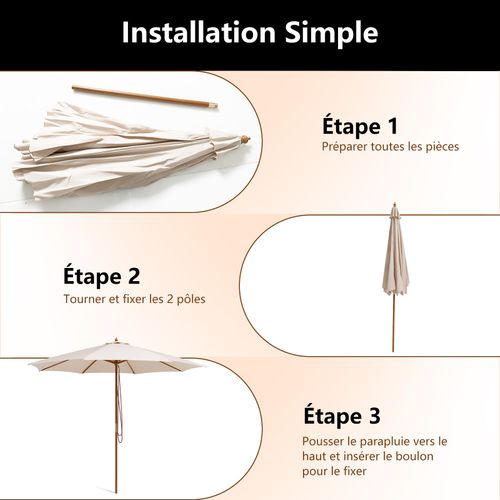 Installation Simple

Étape 1
Préparer toutes les pièces

Étape 2
Tourner et fixer les 2 pôles

Étape 3
Pousser le parapluie vers le haut et insérer le boulon pour le fixer