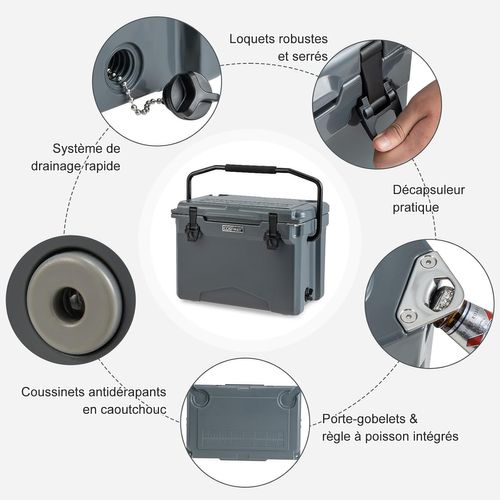 Loquets robustes et serrés

Système de drainage rapide

Décapsuleur pratique

Coussinets antidérapants en caoutchouc

Porte-gobelets & règle à poisson intégrés