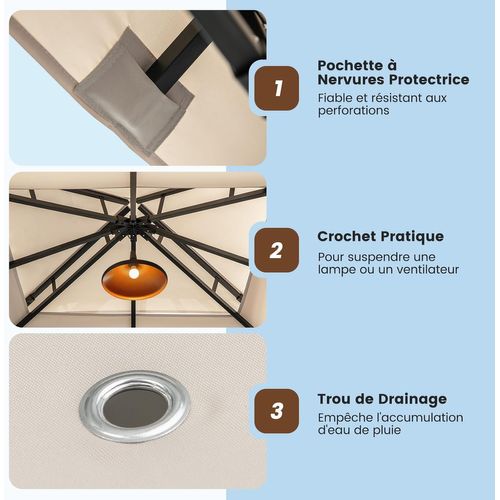 1

Pochette à Nervures Protectrice

Fiable et résistant aux perforations

2

Crochet Pratique

Pour suspendre une lampe ou un ventilateur

3

Trou de Drainage

Empêche l'accumulation d'eau de pluie