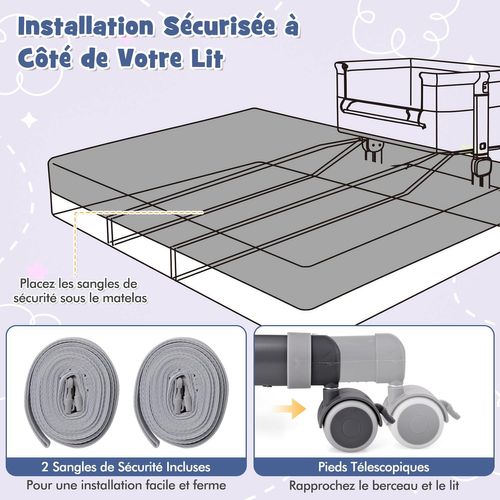 Installation Sécurisée à Côté de Votre Lit

Placez les sangles de sécurité sous le matelas

2 Sangles de Sécurité Incluses
Pour une installation facile et ferme

Pieds Télescopiques
Rapprochez le berceau et le lit