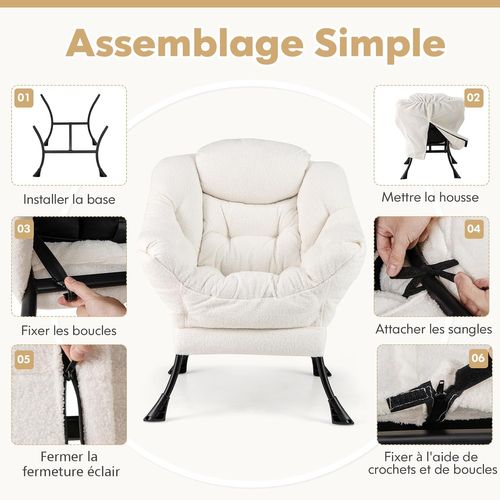 Assemblage Simple

01
Installer la base

02
Mettre la housse

03
Fixer les boucles

04
Attacher les sangles

05
Fermer la fermeture éclair

06
Fixer à l'aide de crochets et de boucles