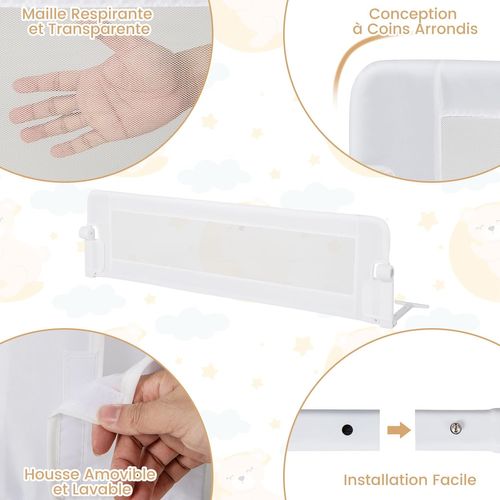 Maille Respirante et Transparente

Conception à Coins Arrondis

Housse Amovible et Lavable

Installation Facile