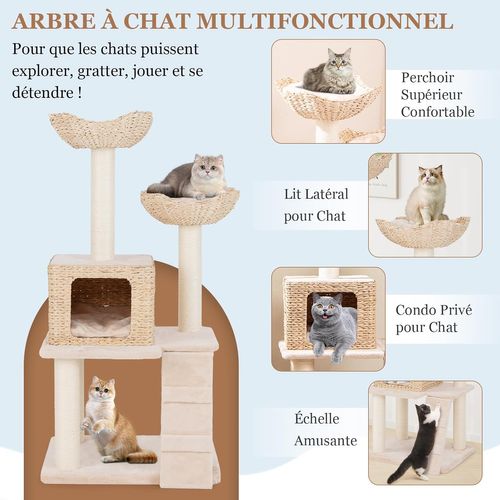 ARBRE À CHAT MULTIFONCTIONNEL

Pour que les chats puissent explorer, gratter, jouer et se détendre !

Perchoir Supérieur Confortable

Lit Latéral pour Chat

Condo Privé pour Chat

Échelle Amusante