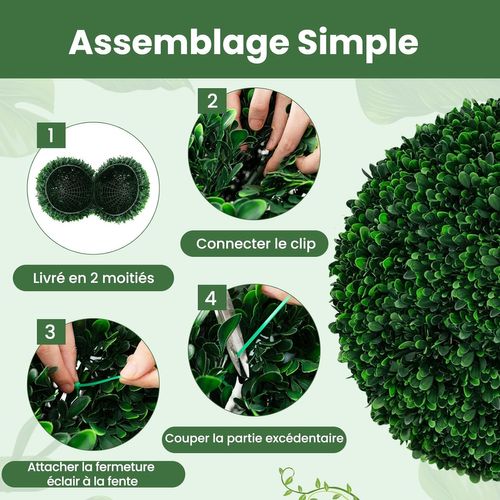 Assemblage Simple

1

Livré en 2 moitiés

2

Connecter le clip

3

Attacher la fermeture éclair à la fente

4

Couper la partie excédentaire