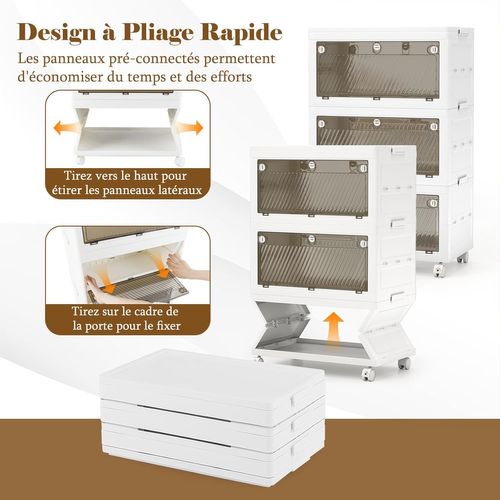 Design à Pliage Rapide

Les panneaux pré-connectés permettent d'économiser du temps et des efforts

Tirez vers le haut pour étirer les panneaux latéraux

Tirez sur le cadre de la porte pour le fixer