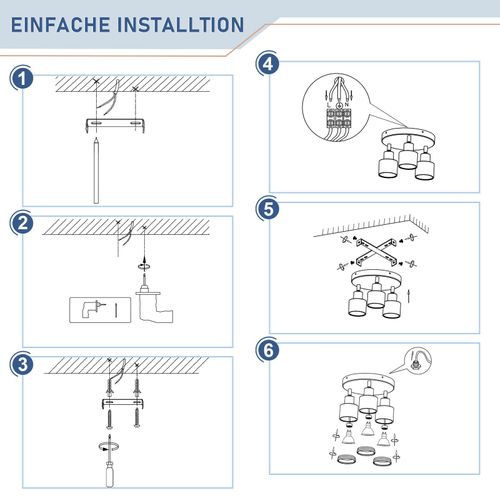 EINFACHE INSTALLTION

1

2

3

4

L N

5

6