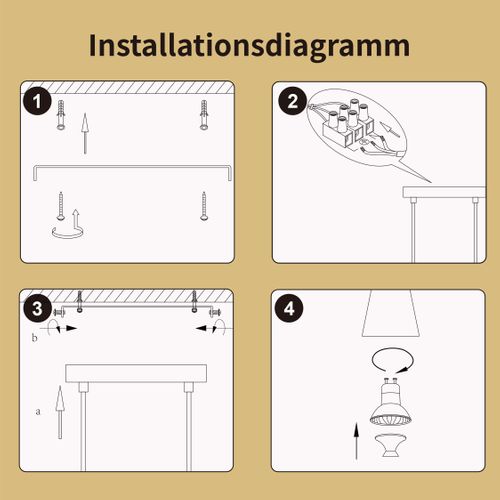 Installationsdiagramm

1

2

3

b

a

4