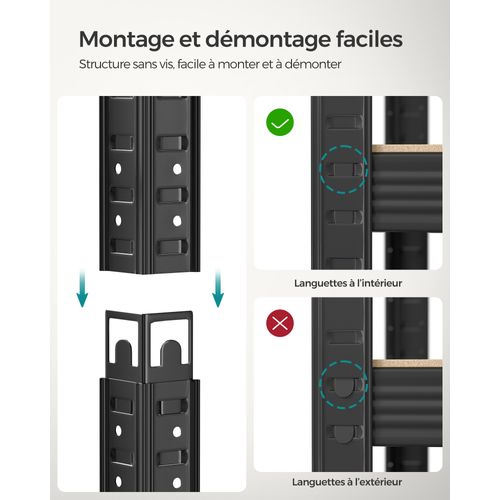 Montage et démontage faciles

Structure sans vis, facile à monter et à démonter

Languettes à l'intérieur

Languettes à l'extérieur