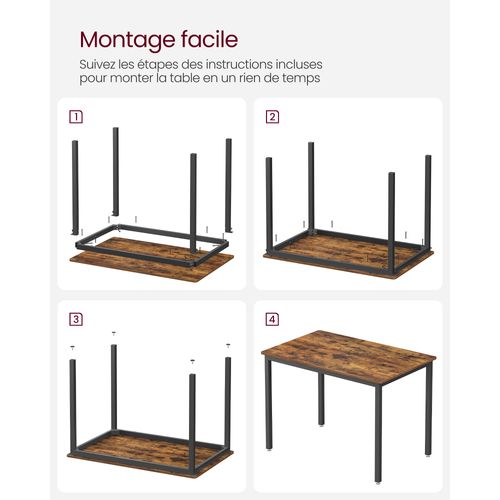 Montage facile

Suivez les étapes des instructions incluses pour monter la table en un rien de temps

1

2

3

4