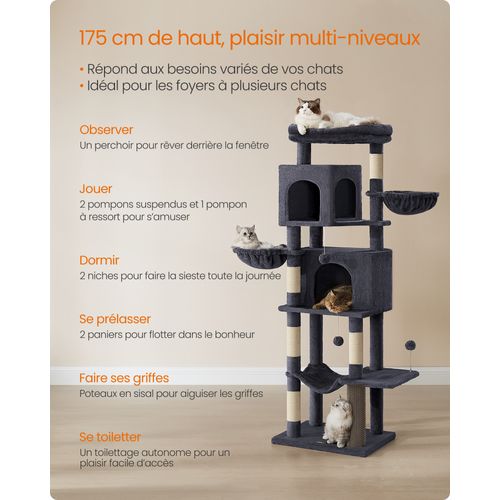 175 cm de haut, plaisir multi-niveaux

• Répond aux besoins variés de vos chats
• Idéal pour les foyers à plusieurs chats

Observer
Un perchoir pour rêver derrière la fenêtre

Jouer
2 pompons suspendus et 1 pompon à ressort pour s'amuser

Dormir
2 niches pour faire la sieste toute la journée

Se prélasser
2 paniers pour flotter dans le bonheur

Faire ses griffes
Poteaux en sisal pour aiguiser les griffes

Se toiletter
Un toilettage autonome pour un plaisir facile d'accès