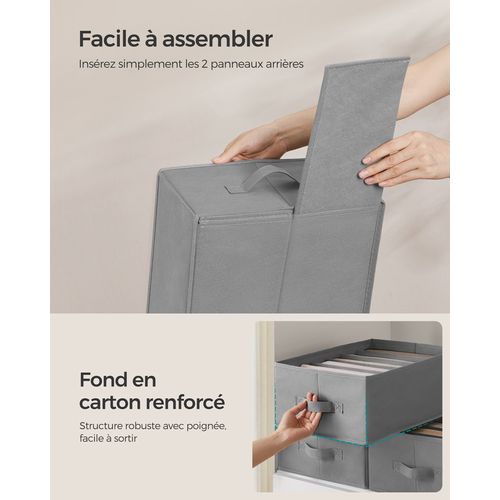 Facile à assembler

Insérez simplement les 2 panneaux arrières

Fond en carton renforcé

Structure robuste avec poignée, facile à sortir