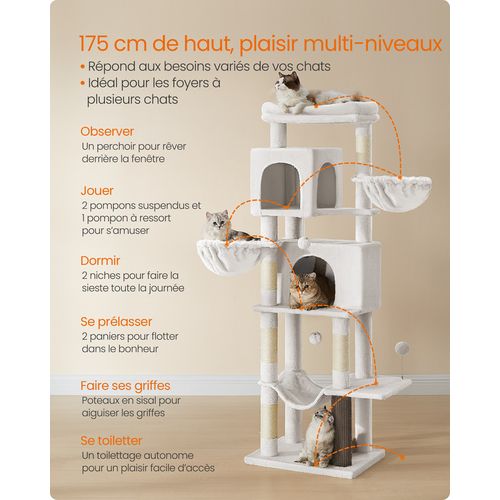 175 cm de haut, plaisir multi-niveaux

• Répond aux besoins variés de vos chats
• Idéal pour les foyers à plusieurs chats

Observer
Un perchoir pour rêver derrière la fenêtre

Jouer
2 pompons suspendus et 1 pompon à ressort pour s'amuser

Dormir
2 niches pour faire la sieste toute la journée

Se prélasser
2 paniers pour flotter dans le bonheur

Faire ses griffes
Poteaux en sisal pour aiguiser les griffes

Se toiletter
Un toilettage autonome pour un plaisir facile d'accès