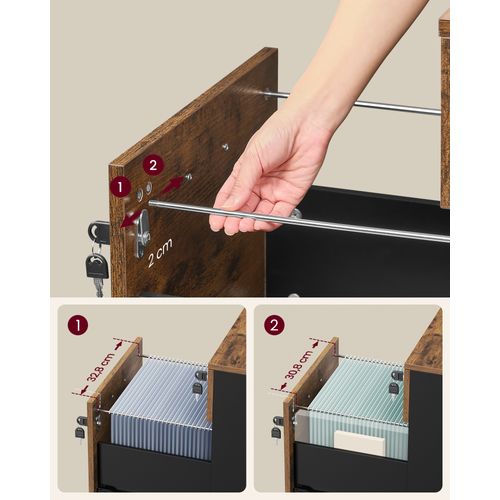 2
1
2 cm

1
32,8 cm

2
30,8 cm