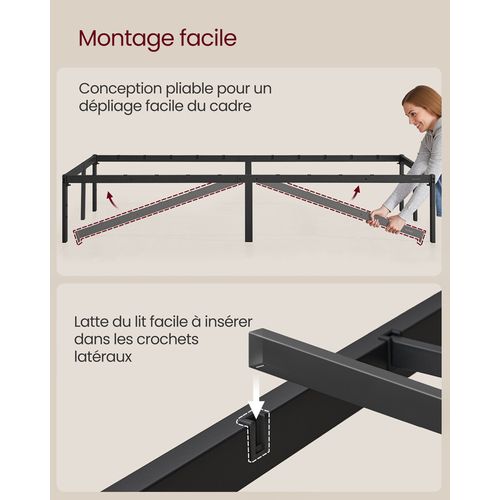 Montage facile

Conception pliable pour un dépliage facile du cadre

Latte du lit facile à insérer dans les crochets latéraux