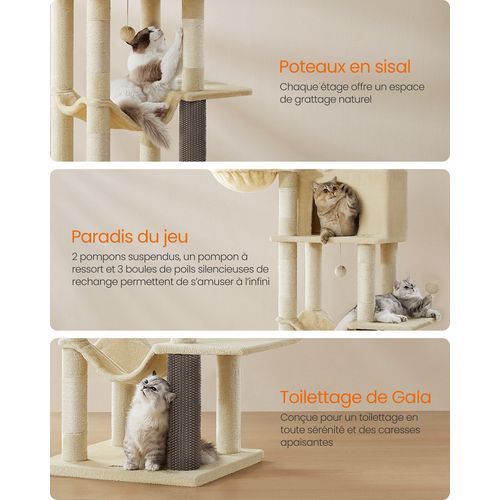 Poteaux en sisal
Chaque étage offre un espace de grattage naturel

Paradis du jeu
2 pompons suspendus, un pompon à ressort et 3 boules de poils silencieuses de rechange permettent de s'amuser à l'infini

Toilettage de Gala
Conçue pour un toilettage en toute sérénité et des caresses apaisantes