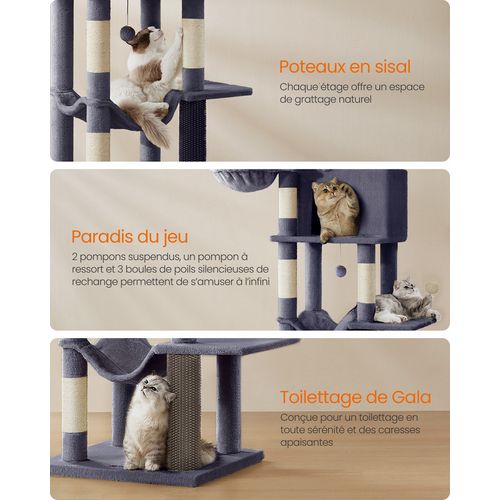 Poteaux en sisal
Chaque étage offre un espace de grattage naturel

Paradis du jeu
2 pompons suspendus, un pompon à ressort et 3 boules de poils silencieuses de rechange permettent de s'amuser à l'infini

Toilettage de Gala
Conçue pour un toilettage en toute sérénité et des caresses apaisantes