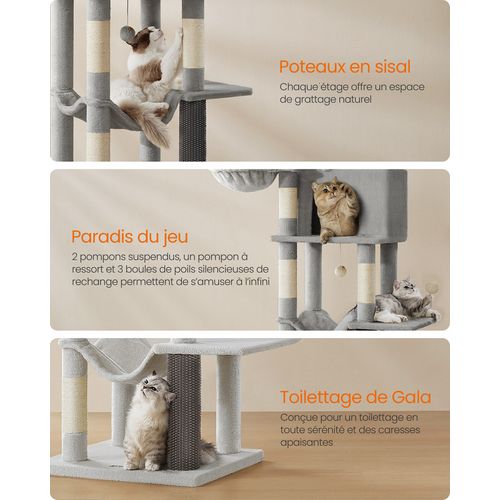 Poteaux en sisal
Chaque étage offre un espace de grattage naturel

Paradis du jeu
2 pompons suspendus, un pompon à ressort et 3 boules de poils silencieuses de rechange permettent de s'amuser à l'infini

Toilettage de Gala
Conçue pour un toilettage en toute sérénité et des caresses apaisantes