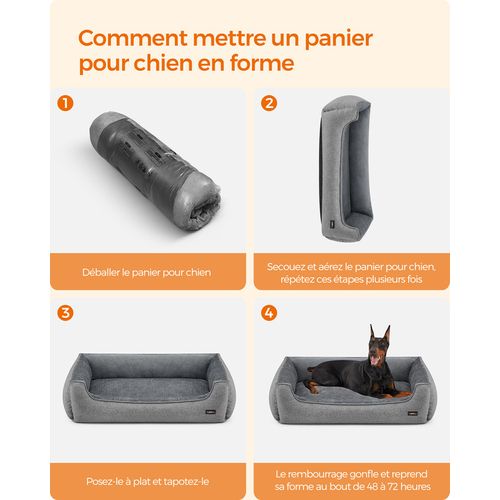 Comment mettre un panier pour chien en forme

1

Déballer le panier pour chien

2

Secouez et aérez le panier pour chien, répétez ces étapes plusieurs fois

3

Posez-le à plat et tapotez-le

4

Le rembourrage gonfle et reprend sa forme au bout de 48 à 72 heures