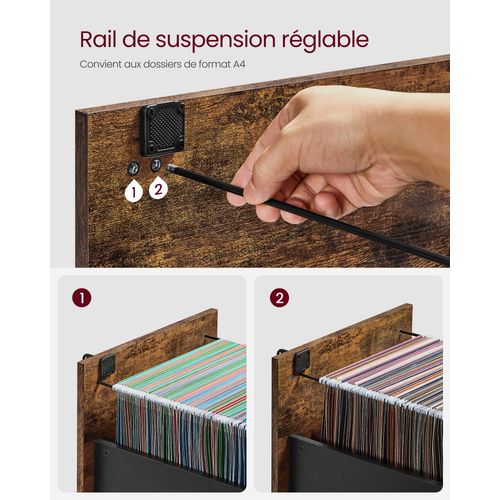 Rail de suspension réglable

Convient aux dossiers de format A4

1
2

1

2