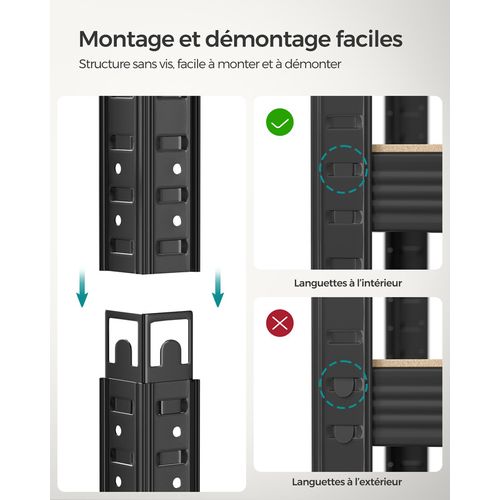 Montage et démontage faciles

Structure sans vis, facile à monter et à démonter

Languettes à l'intérieur

Languettes à l'extérieur