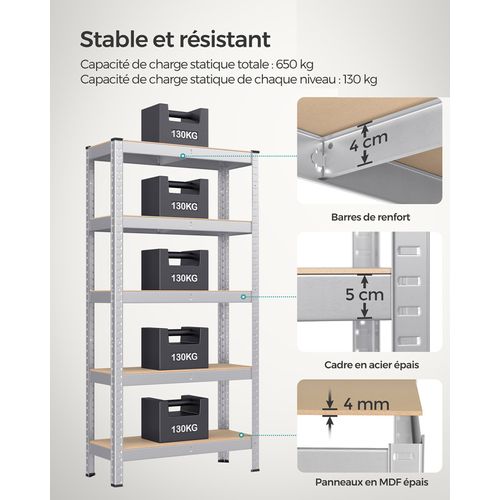 Stable et résistant

Capacité de charge statique totale : 650 kg
Capacité de charge statique de chaque niveau : 130 kg

130KG

130KG

130KG

130KG

130KG

4 cm

Barres de renfort

5 cm

Cadre en acier épais

4 mm

Panneaux en MDF épais