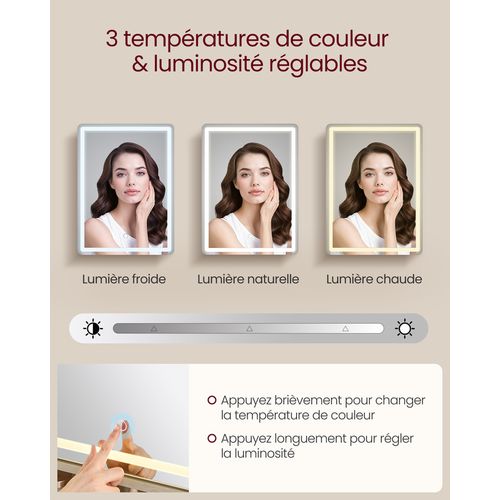 3 températures de couleur & luminosité réglables

Lumière froide

Lumière naturelle

Lumière chaude

Appuyez brièvement pour changer la température de couleur

Appuyez longuement pour régler la luminosité