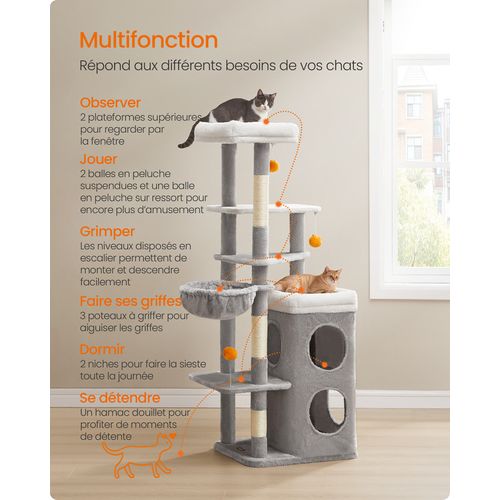 Multifonction

Répond aux différents besoins de vos chats

Observer
2 plateformes supérieures pour regarder par la fenêtre

Jouer
2 balles en peluche suspendues et une balle en peluche sur ressort pour encore plus d'amusement

Grimper
Les niveaux disposés en escalier permettent de monter et descendre facilement

Faire ses griffes
3 poteaux à griffer pour aiguiser les griffes

Dormir
2 niches pour faire la sieste toute la journée

Se détendre
Un hamac douillet pour profiter de moments de détente