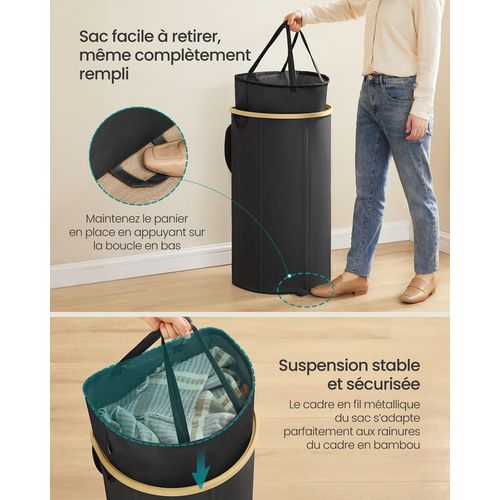 Sac facile à retirer, même complètement rempli

Maintenez le panier en place en appuyant sur la boucle en bas

Suspension stable et sécurisée

Le cadre en fil métallique du sac s'adapte parfaitement aux rainures du cadre en bambou