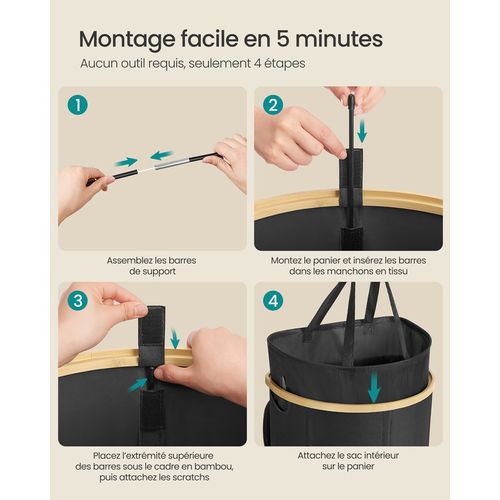 Montage facile en 5 minutes
Aucun outil requis, seulement 4 étapes

1

Assemblez les barres de support

2

Montez le panier et insérez les barres dans les manchons en tissu

3

Placez l'extrémité supérieure des barres sous le cadre en bambou, puis attachez les scratchs

4

Attachez le sac intérieur sur le panier