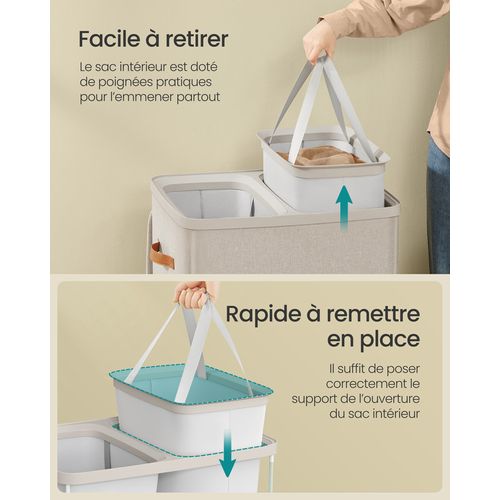 Facile à retirer

Le sac intérieur est doté de poignées pratiques pour l'emmener partout

Rapide à remettre en place

Il suffit de poser correctement le support de l'ouverture du sac intérieur