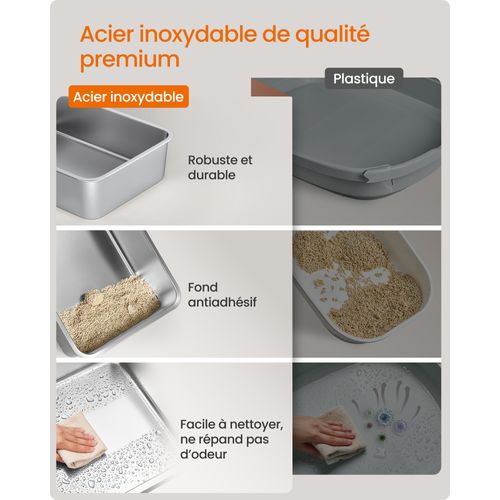 Acier inoxydable de qualité premium

Acier inoxydable

Plastique

Robuste et durable

Fond antiadhésif

Facile à nettoyer, ne répand pas d'odeur