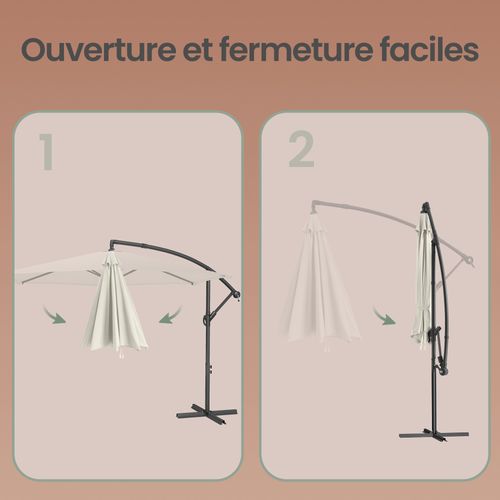 Ouverture et fermeture faciles

1

2