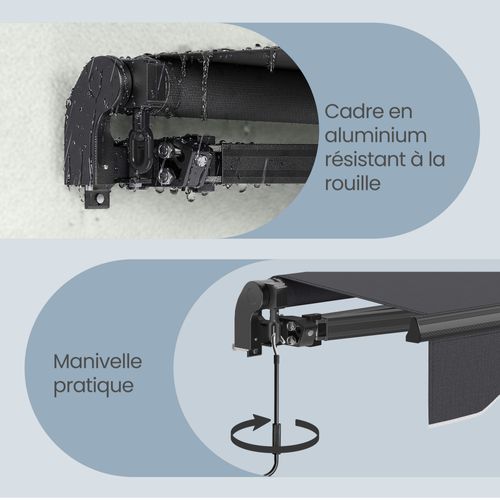 Cadre en aluminium résistant à la rouille

Manivelle pratique