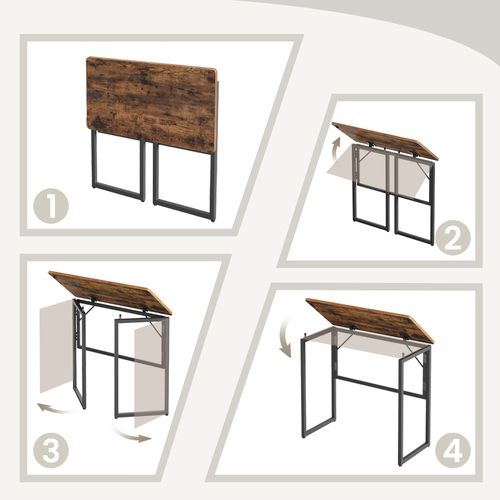 1

2

3

4