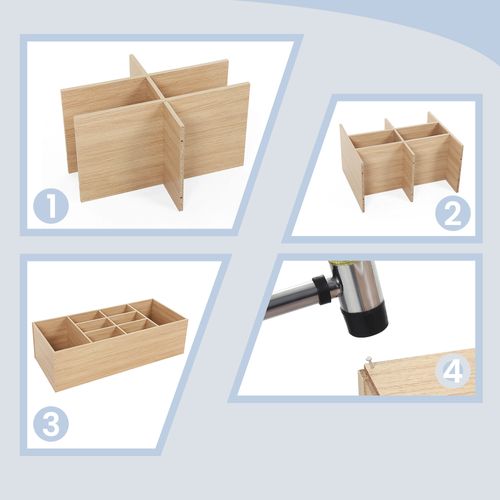 1

2

3

4