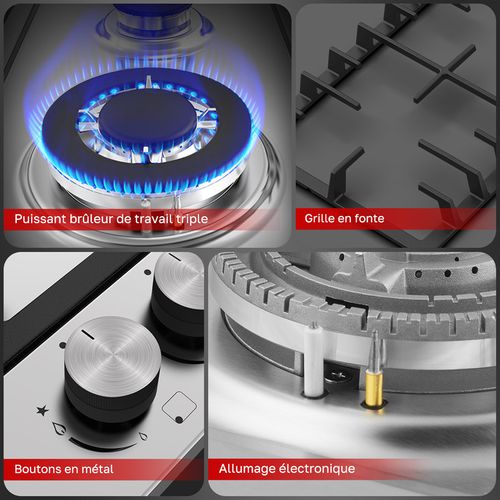 Puissant brûleur de travail triple

Grille en fonte

Boutons en métal

Allumage électronique