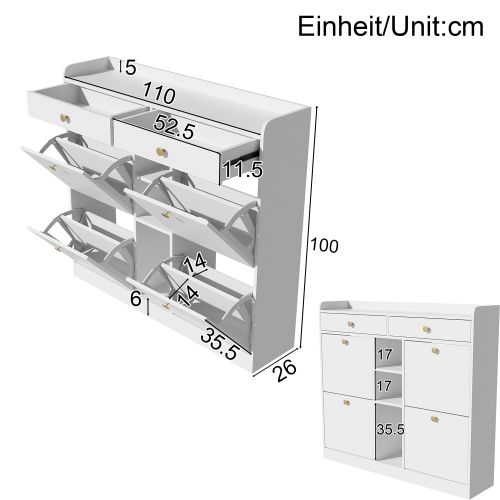 Einheit/Unit:cm

5
110
52.5
11.5
100
14
14
6
35.5
26

17
17
35.5