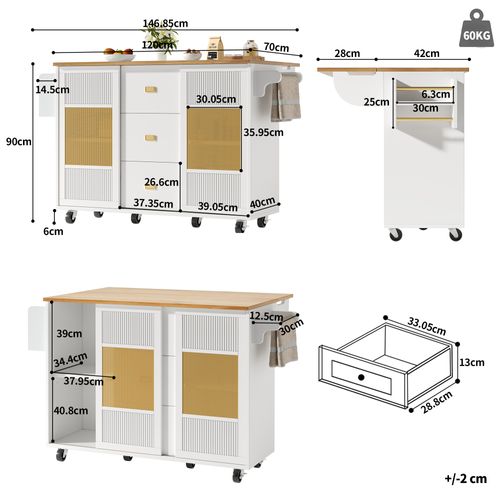 146.85cm
60KG
120cm
70cm
28cm
42cm
14.5cm
30.05cm
6.3cm
25cm
30cm
90cm
35.95cm
26.6cm
37.35cm
39.05cm
40cm
6cm
12.5cm
30cm
39cm
34.4cm
37.95cm
40.8cm
33.05cm
13cm
28.8cm
+/-2 cm