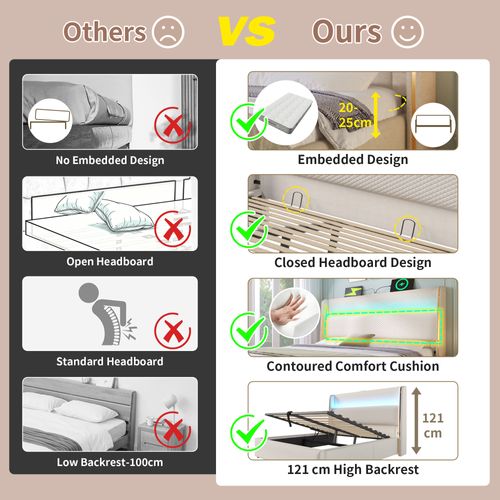 Others VS Ours

No Embedded Design

Open Headboard

Standard Headboard

Low Backrest-100cm

20-25cm

Embedded Design

Closed Headboard Design

Contoured Comfort Cushion

121 cm

121 cm High Backrest