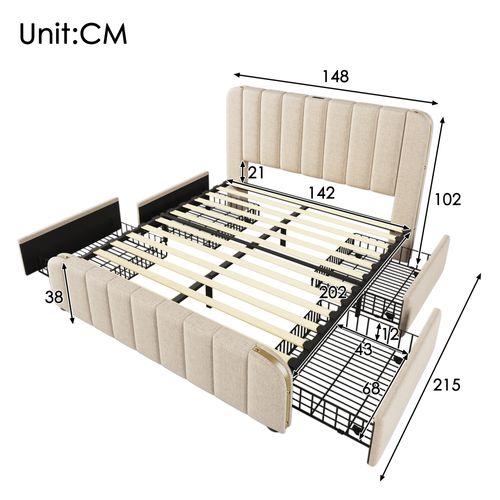 Unit:CM

148

21

142

102

38

202

12

43

68

215