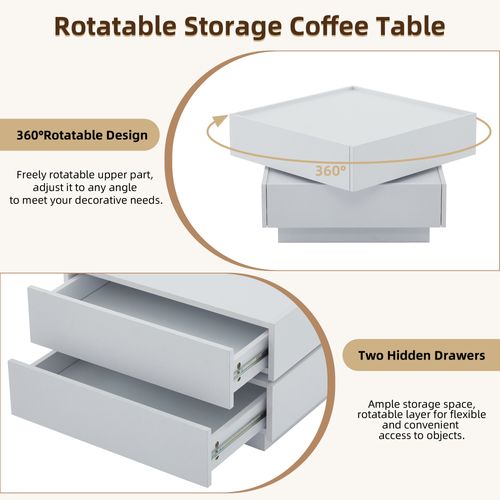 Rotatable Storage Coffee Table

360°Rotatable Design

Freely rotatable upper part, adjust it to any angle to meet your decorative needs.

360°

Two Hidden Drawers

Ample storage space, rotatable layer for flexible and convenient access to objects.