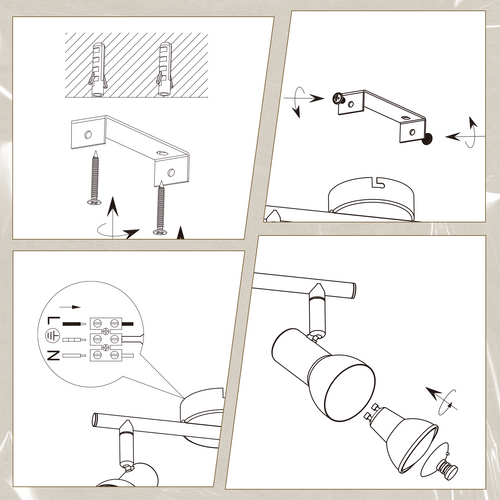 L
N