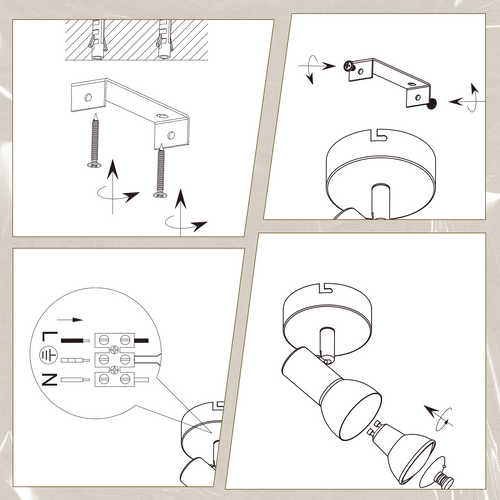 L
N