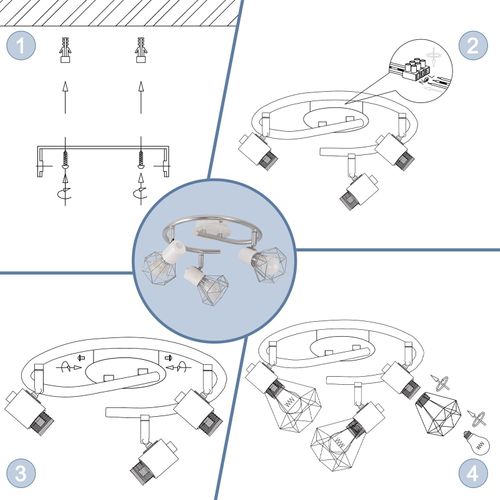 1

2

3

4