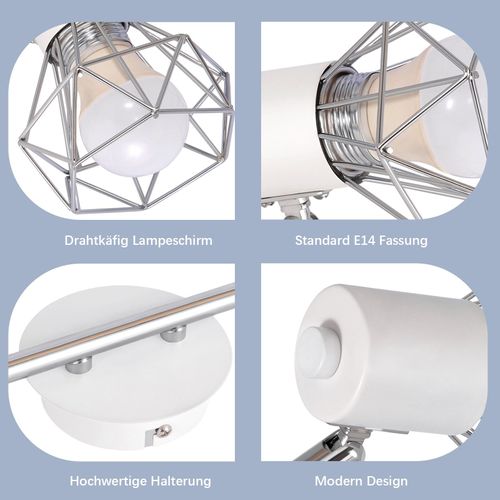 Drahtkäfig Lampeschirm

Standard E14 Fassung

Hochwertige Halterung

Modern Design