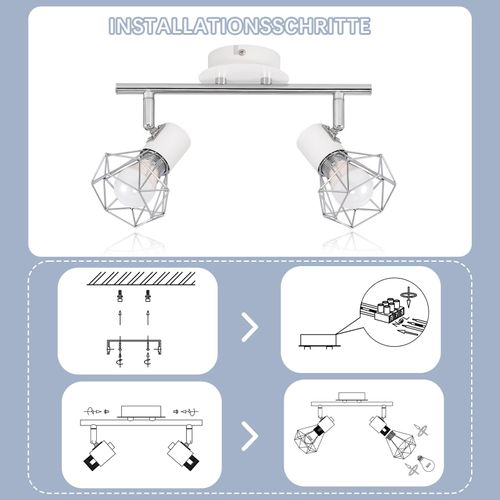 INSTALLATIONSSCHRITTE