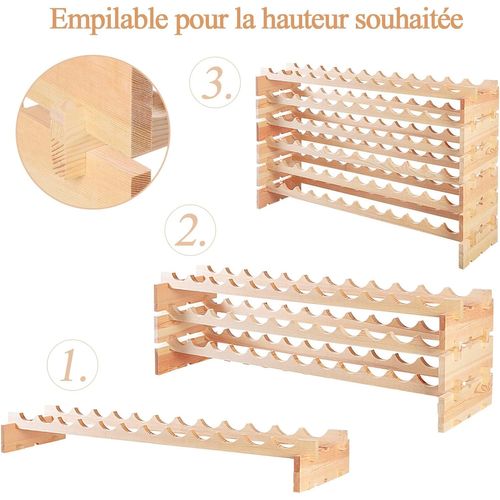 Empilable pour la hauteur souhaitée

3.

2.

1.