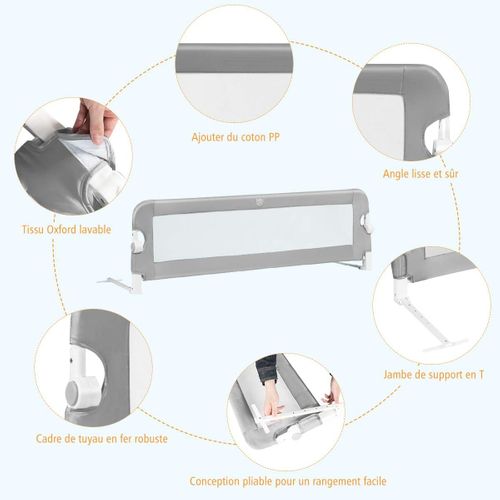 Ajouter du coton PP

Angle lisse et sûr

Tissu Oxford lavable

Jambe de support en T

Cadre de tuyau en fer robuste

Conception pliable pour un rangement facile