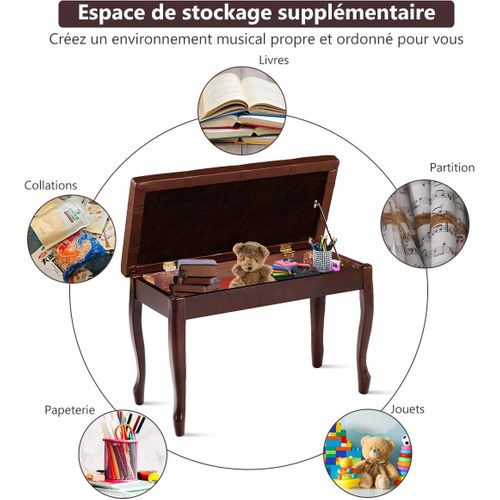 Espace de stockage supplémentaire

Créez un environnement musical propre et ordonné pour vous

Livres

Collations

Partition

Papeterie

Jouets