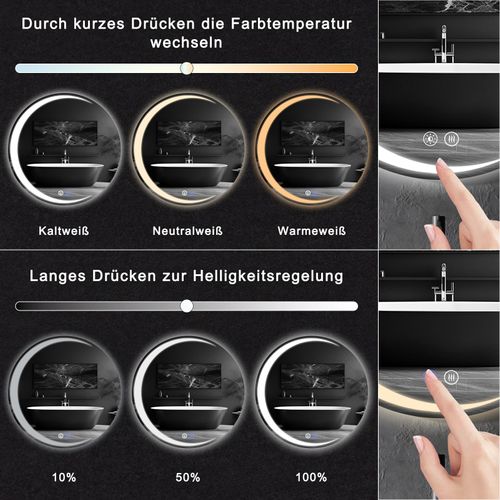 Durch kurzes Drücken die Farbtemperatur wechseln

Kaltweiß

Neutralweiß

Warmeweiß

Langes Drücken zur Helligkeitsregelung

10%

50%

100%